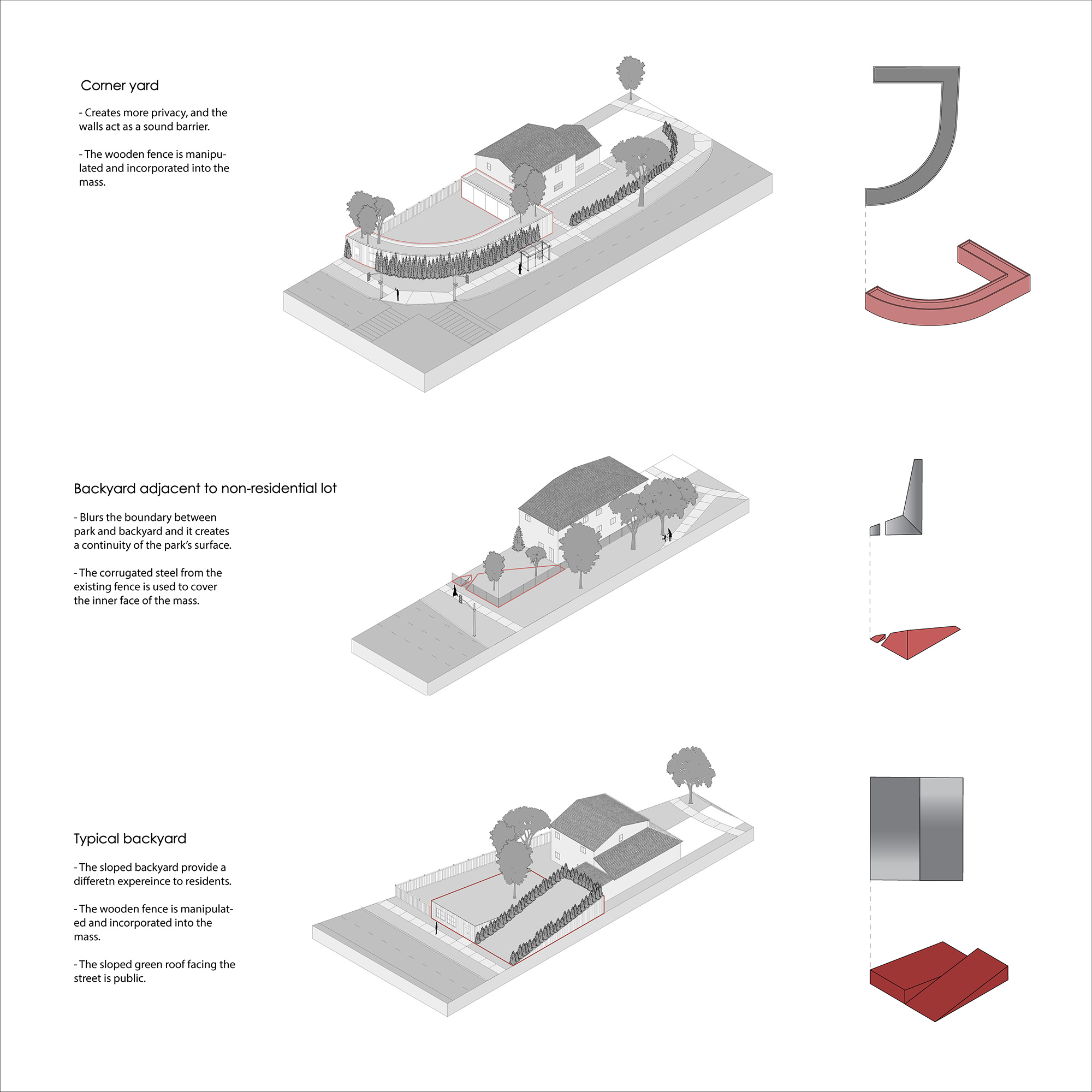 Corner yard

- Creates more privacy, and the walls act as a sound barrier.

- The wooden fence is manipulated and incorporated into the mass.

Backyard adjacent to non-residential lot

- Blurs the boundary between park and backyard and it creates a continuity of the park's surface.

- The corrugated steel from the existing fence is used to cover the inner face of the mass.

Typical backyard

- The sloped backyard provide a differetn expereince to residents.

- The wooden fence is manipulated and incorporated into the mass.

- The sloped green roof facing the street is public.